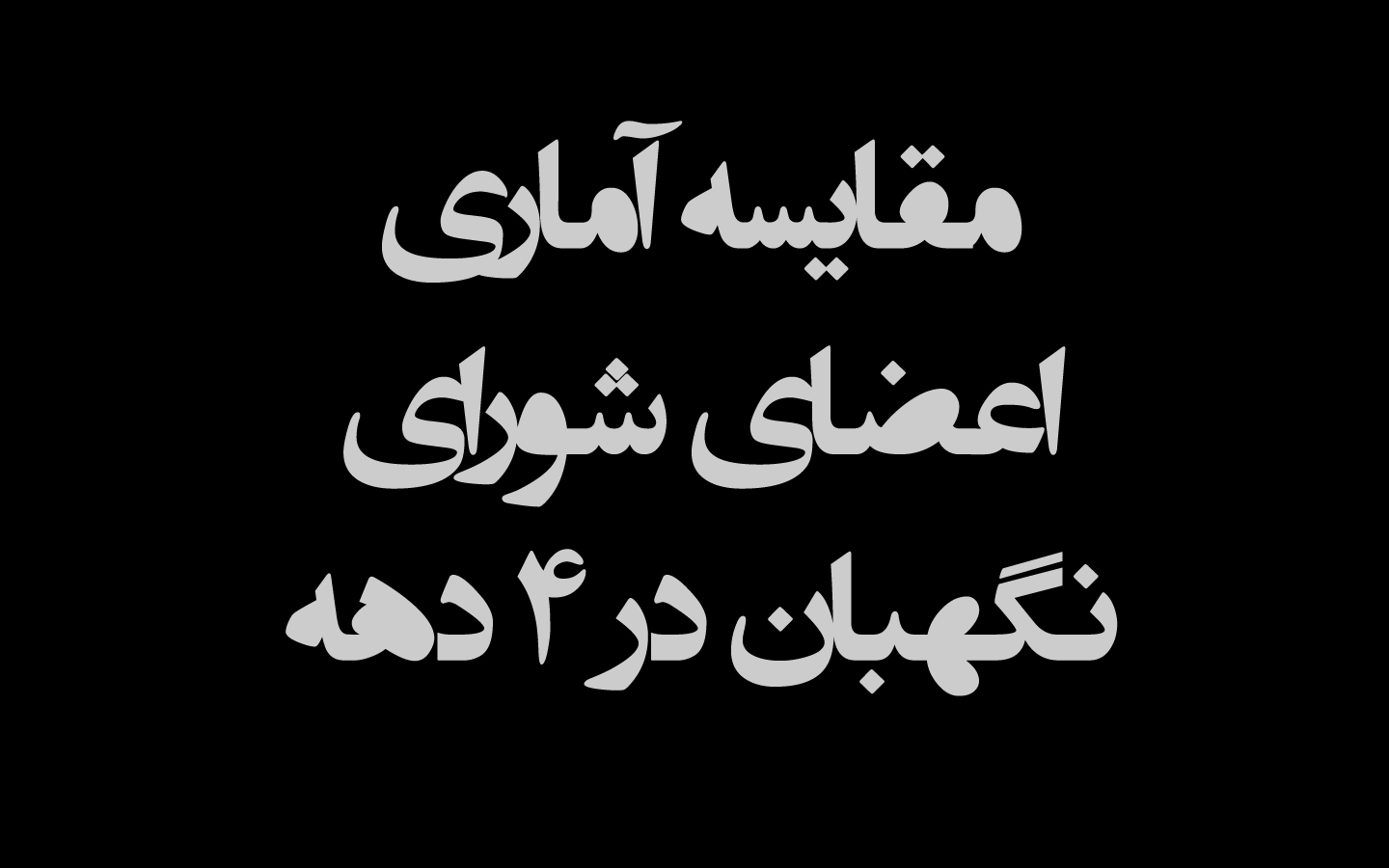 مقایسه آماری
اعضای شورای
نگهبان در ۴ دهه