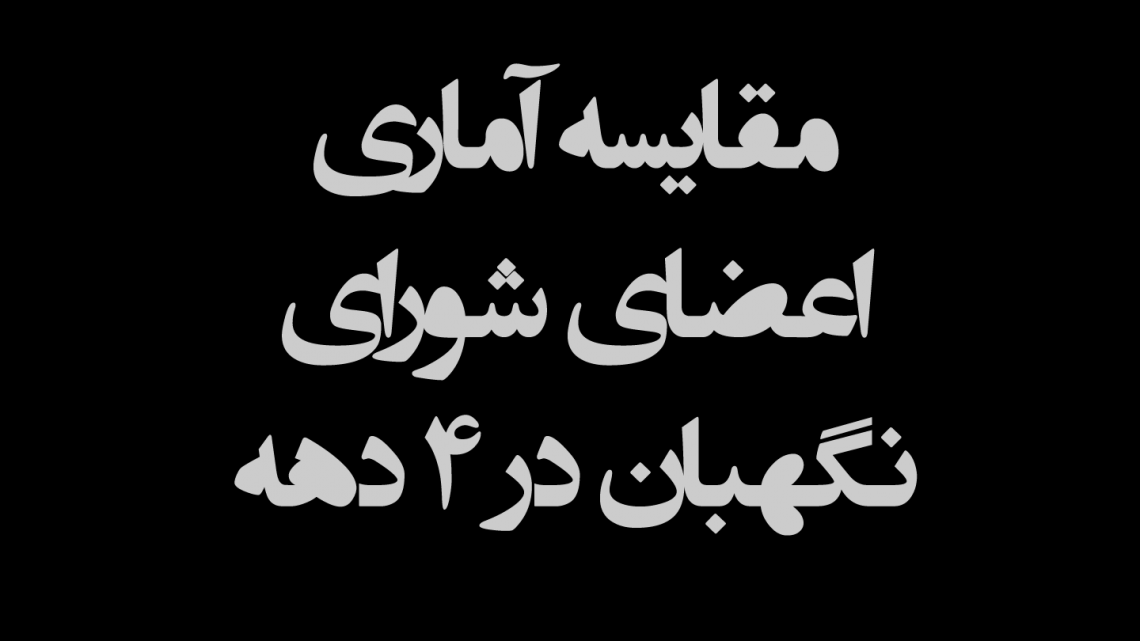 مقایسه آماری
اعضای شورای
نگهبان در ۴ دهه